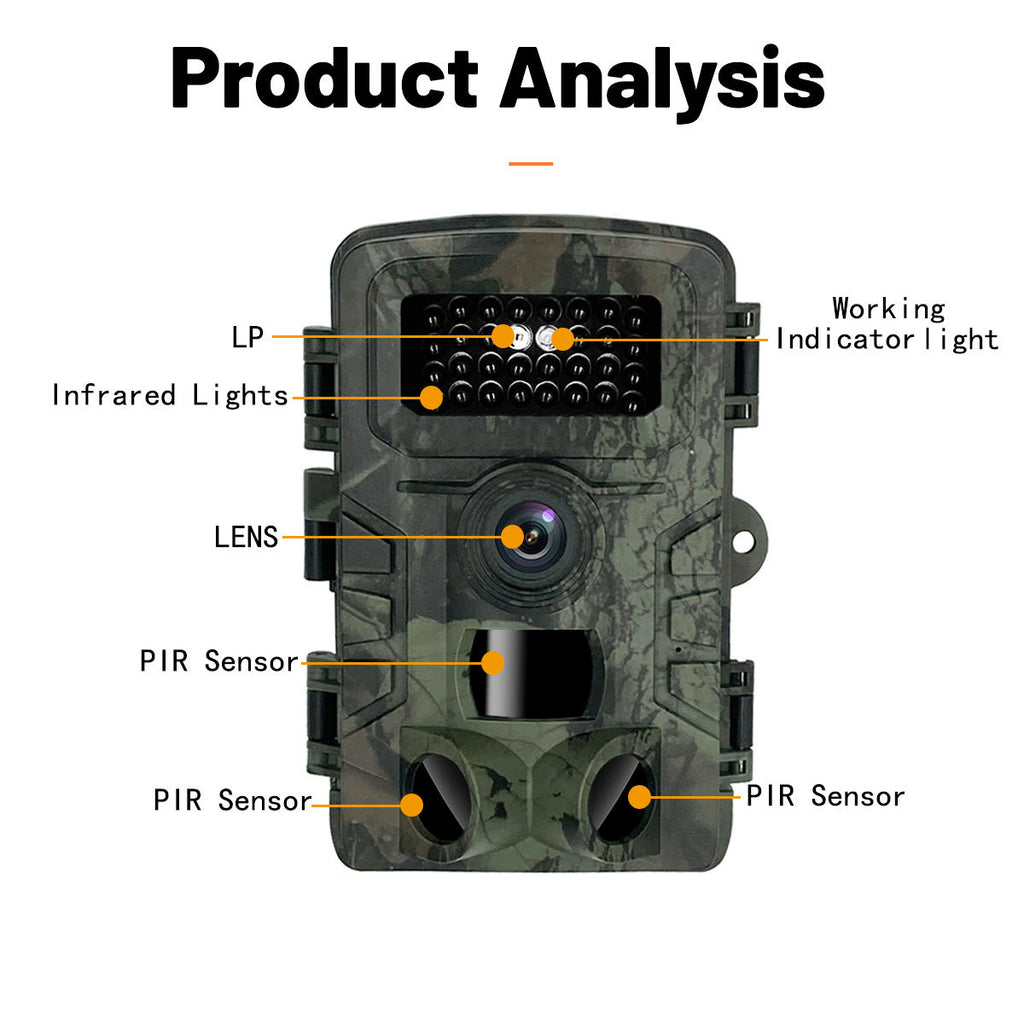 Product Analysis

LP

Working Indicator light

Infrared Lights

LENS

PIR Sensor

PIR Sensor

PIR Sensor